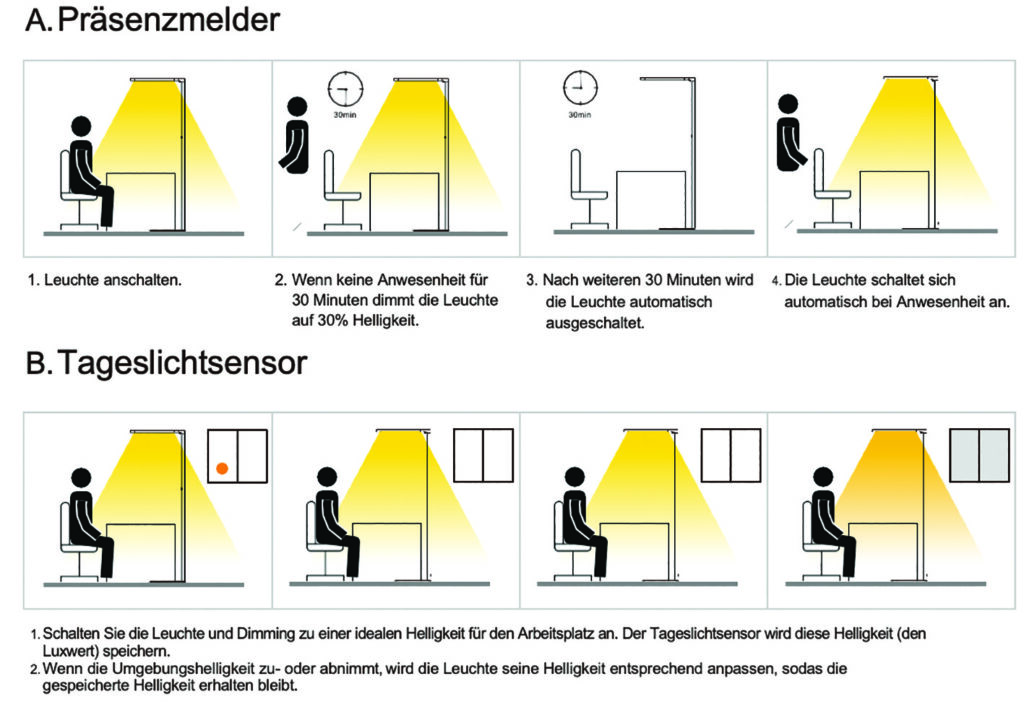 A. Präsenzmelder

30min

30min

1. Leuchte anschalten.

2. Wenn keine Anwesenheit für 30 Minuten dimmt die Leuchte auf 30% Helligkeit.

3. Nach weiteren 30 Minuten wird die Leuchte automatisch ausgeschaltet.

4. Die Leuchte schaltet sich automatisch bei Anwesenheit an.

B. Tageslichtsensor

1. Schalten Sie die Leuchte und Dimming zu einer idealen Helligkeit für den Arbeitsplatz an. Der Tageslichtsensor wird diese Helligkeit (den Luxwert) speichern.

2. Wenn die Umgebungshelligkeit zu- oder abnimmt, wird die Leuchte seine Helligkeit entsprechend anpassen, sodas die gespeicherte Helligkeit erhalten bleibt.